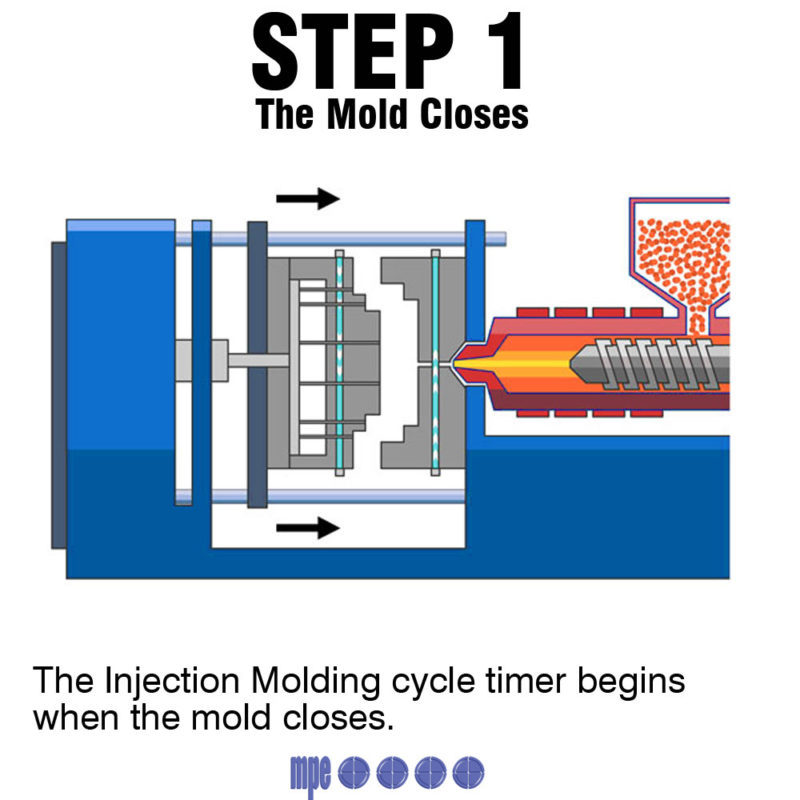 STEP 1
The Mold Closes

The Injection Molding cycle timer begins when the mold closes.

mpe