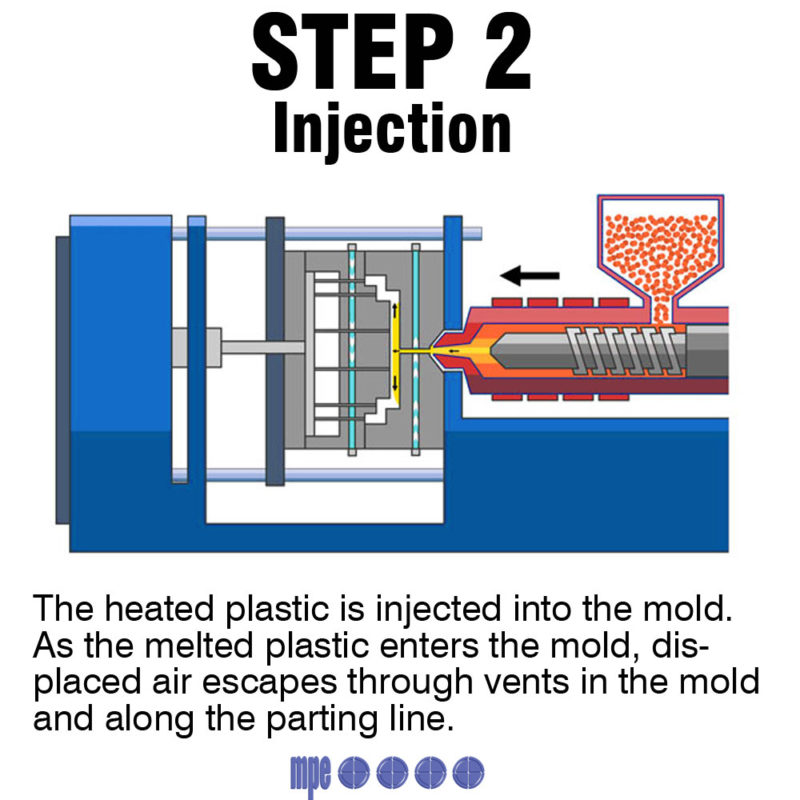 STEP 2
Injection

The heated plastic is injected into the mold. As the melted plastic enters the mold, displaced air escapes through vents in the mold and along the parting line.

mpe