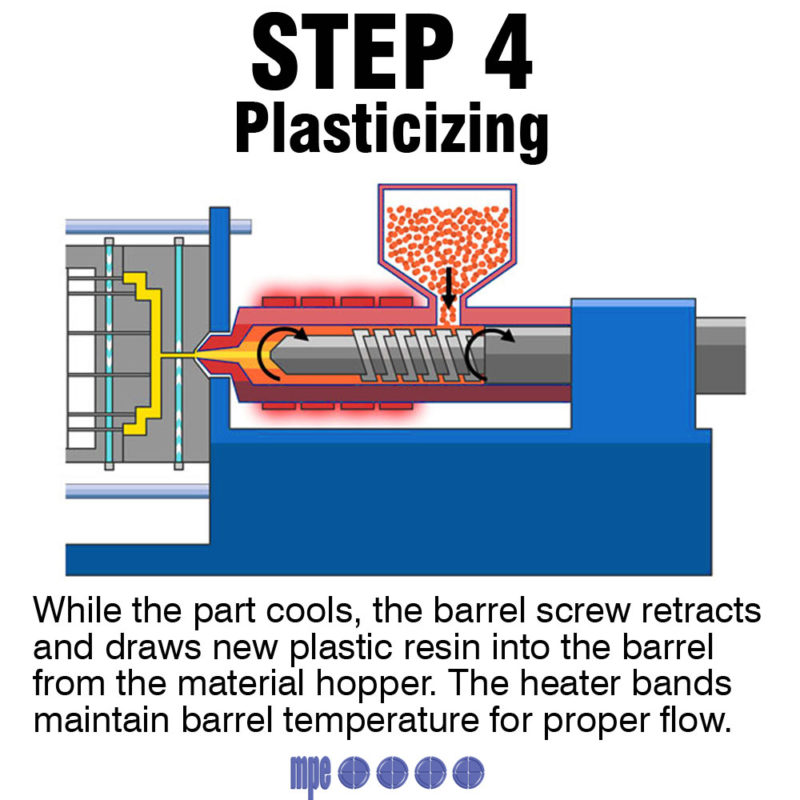 STEP 4
Plasticizing

While the part cools, the barrel screw retracts and draws new plastic resin into the barrel from the material hopper. The heater bands maintain barrel temperature for proper flow.

mpe