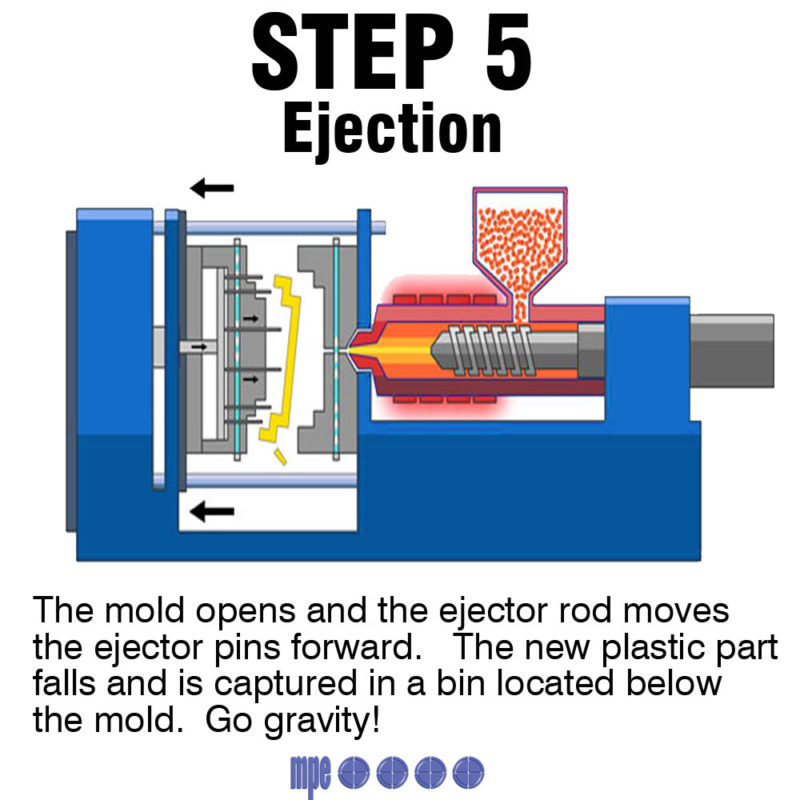 STEP 5
Ejection

The mold opens and the ejector rod moves the ejector pins forward. The new plastic part falls and is captured in a bin located below the mold. Go gravity!

mpe